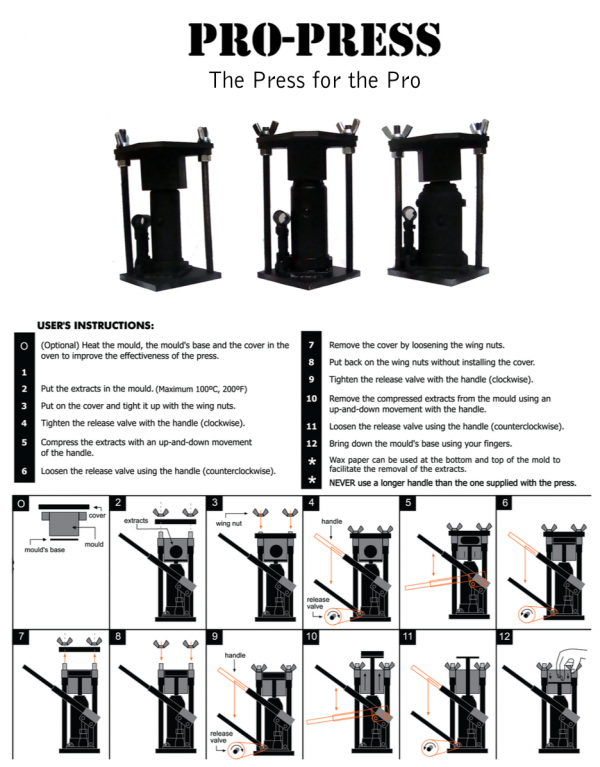 PRO-PRESS

The Press for the Pro

USER'S INSTRUCTIONS:

O (Optional) Heat the mould, the mould's base and the cover in the oven to improve the effectiveness of the press.

1

2 Put the extracts in the mould. (Maximum 100ºC, 200ºF)

3 Put on the cover and tight it up with the wing nuts.

4 Tighten the release valve with the handle (clockwise).

5 Compress the extracts with an up-and-down movement of the handle.

6 Loosen the release valve using the handle (counterclockwise).

7 Remove the cover by loosening the wing nuts.

8 Put back on the wing nuts without installing the cover.

9 Tighten the release valve with the handle (clockwise).

10 Remove the compressed extracts from the mould using an up-and-down movement with the handle.

11 Loosen the release valve using the handle (counterclockwise).

12 Bring down the mould's base using your fingers.

* Wax paper can be used at the bottom and top of the mold to facilitate the removal of the extracts.

* NEVER use a longer handle than the one supplied with the press.

O
cover
mould
mould's base

2
extracts

3
wing nut

4
handle
release valve

5

6

7

8

9
handle
release valve

10

11

12